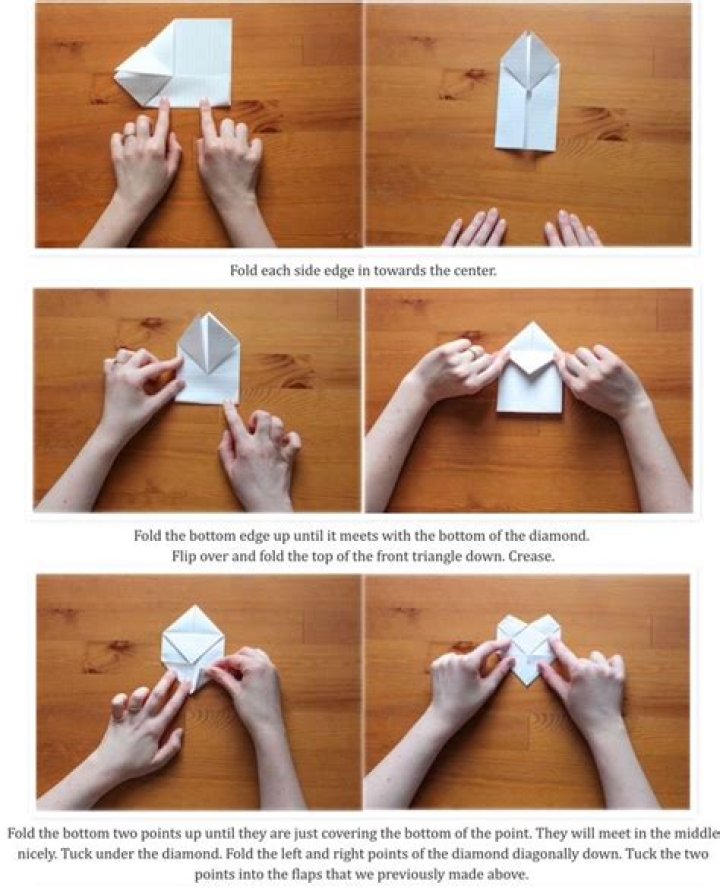 Fold each side edge in towards the center.

Fold the bottom edge up until it meets with the bottom of the diamond. Flip over and fold the top of the front triangle down. Crease.

Fold the bottom two points up until they are just covering the bottom of the point. They will meet in the middle nicely. Tuck under the diamond. Fold the left and right points of the diamond diagonally down. Tuck the two points into the flaps that we previously made above.